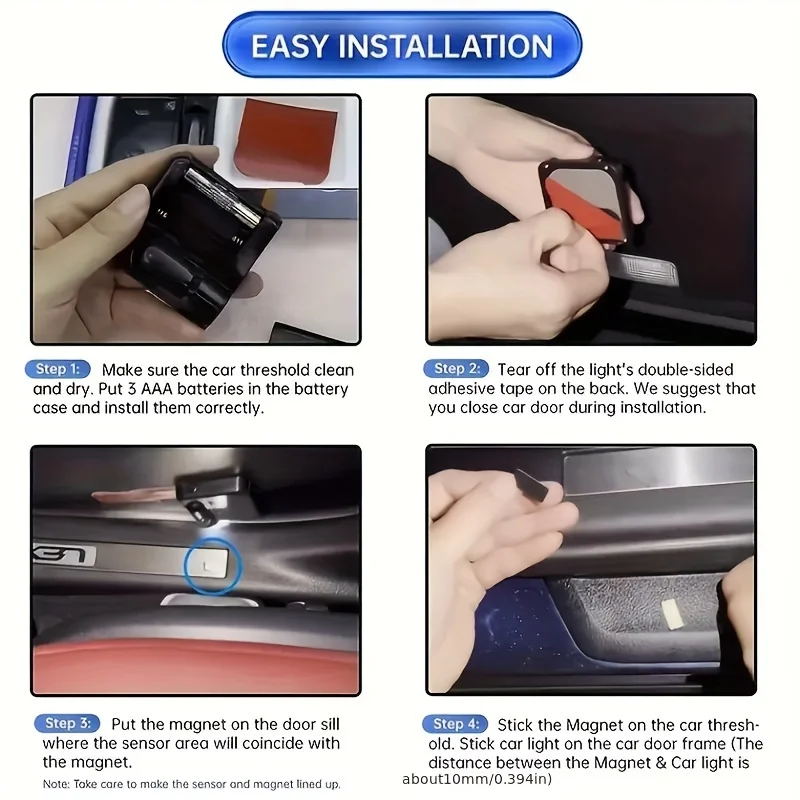 EASY INSTALLATION

Step 1: Make sure the car threshold clean and dry. Put 3 AAA batteries in the battery case and install them correctly.

Step 2: Tear off the light's double-sided adhesive tape on the back. We suggest that you close car door during installation.

Step 3: Put the magnet on the door sill where the sensor area will coincide with the magnet.

Note: Take care to make the sensor and magnet lined up.

Step 4: Stick the Magnet on the car threshold. Stick car light on the car door frame (The distance between the Magnet & Car light is about10mm/0.394in)