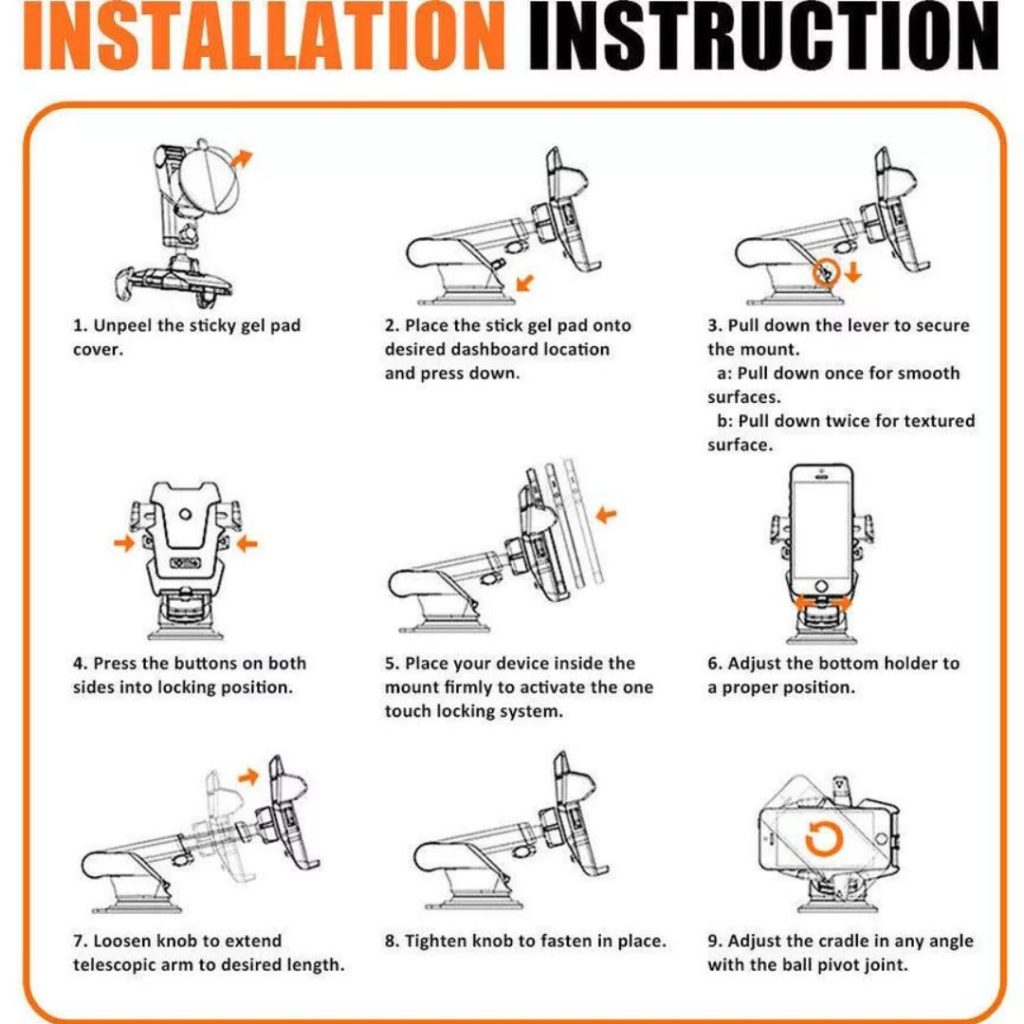 INSTALLATION INSTRUCTION

1. Unpeel the sticky gel pad cover.

2. Place the stick gel pad onto desired dashboard location and press down.

3. Pull down the lever to secure the mount.
a: Pull down once for smooth surfaces.
b: Pull down twice for textured surface.

4. Press the buttons on both sides into locking position.

5. Place your device inside the mount firmly to activate the one touch locking system.

6. Adjust the bottom holder to a proper position.

7. Loosen knob to extend telescopic arm to desired length.

8. Tighten knob to fasten in place.

9. Adjust the cradle in any angle with the ball pivot joint.