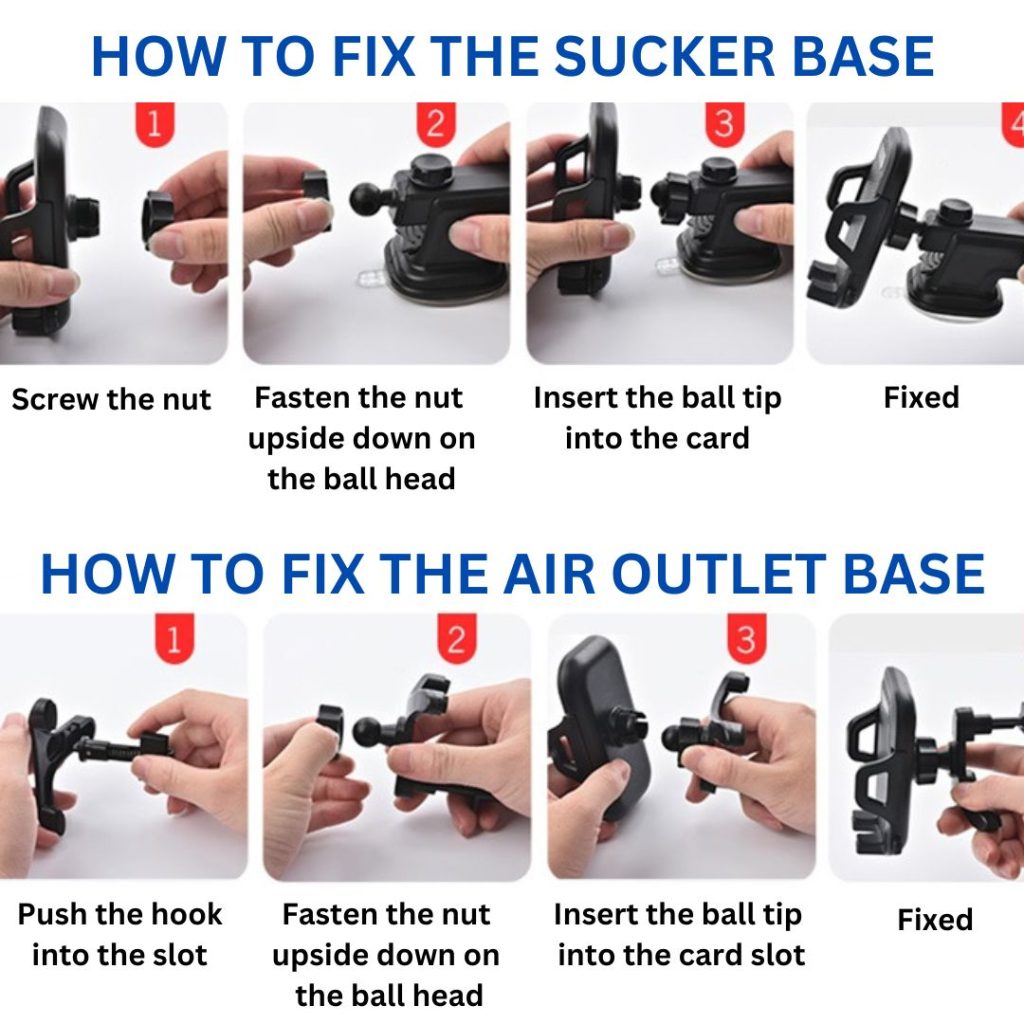 HOW TO FIX THE SUCKER BASE

1

2

3

4

Screw the nut

Fasten the nut upside down on the ball head

Insert the ball tip into the card

Fixed

HOW TO FIX THE AIR OUTLET BASE

1

2

3

Push the hook into the slot

Fasten the nut upside down on the ball head

Insert the ball tip into the card slot

Fixed