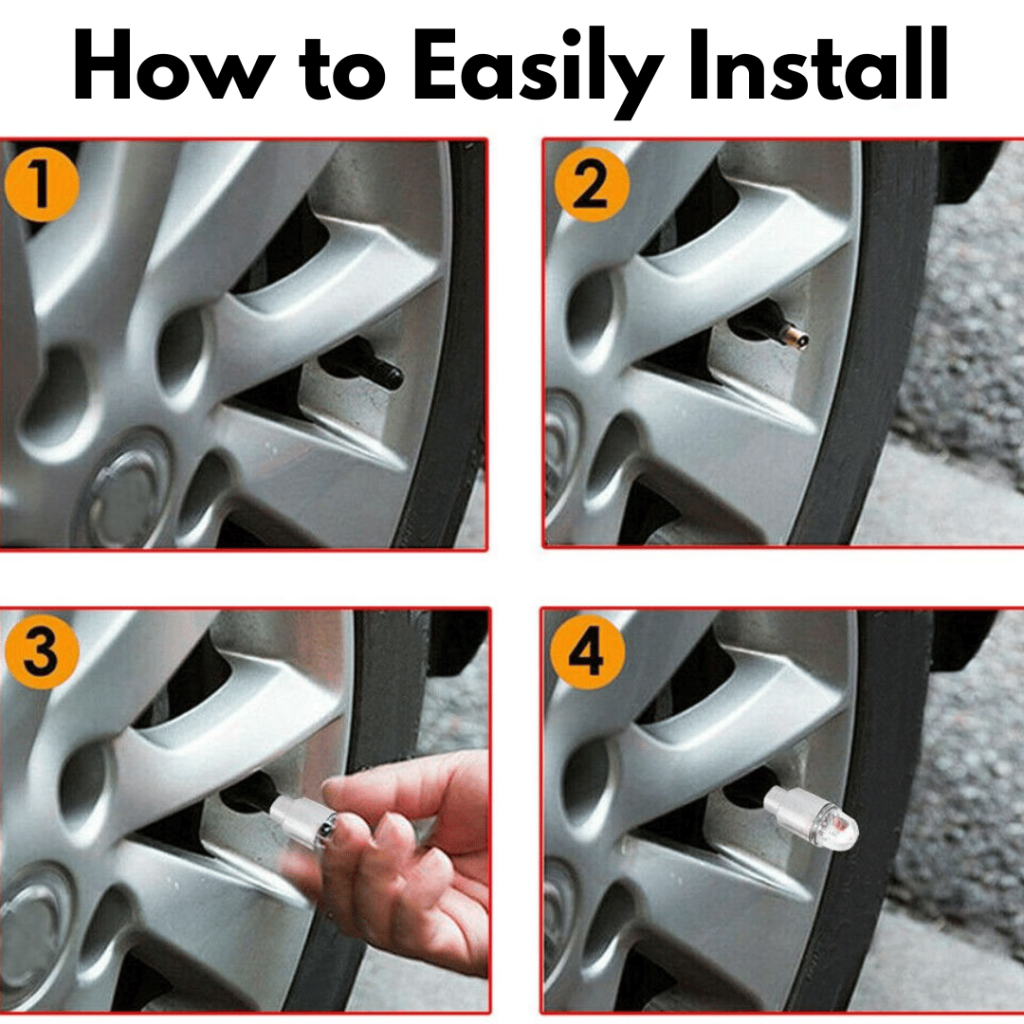 How to Easily Install

1

2

3

4